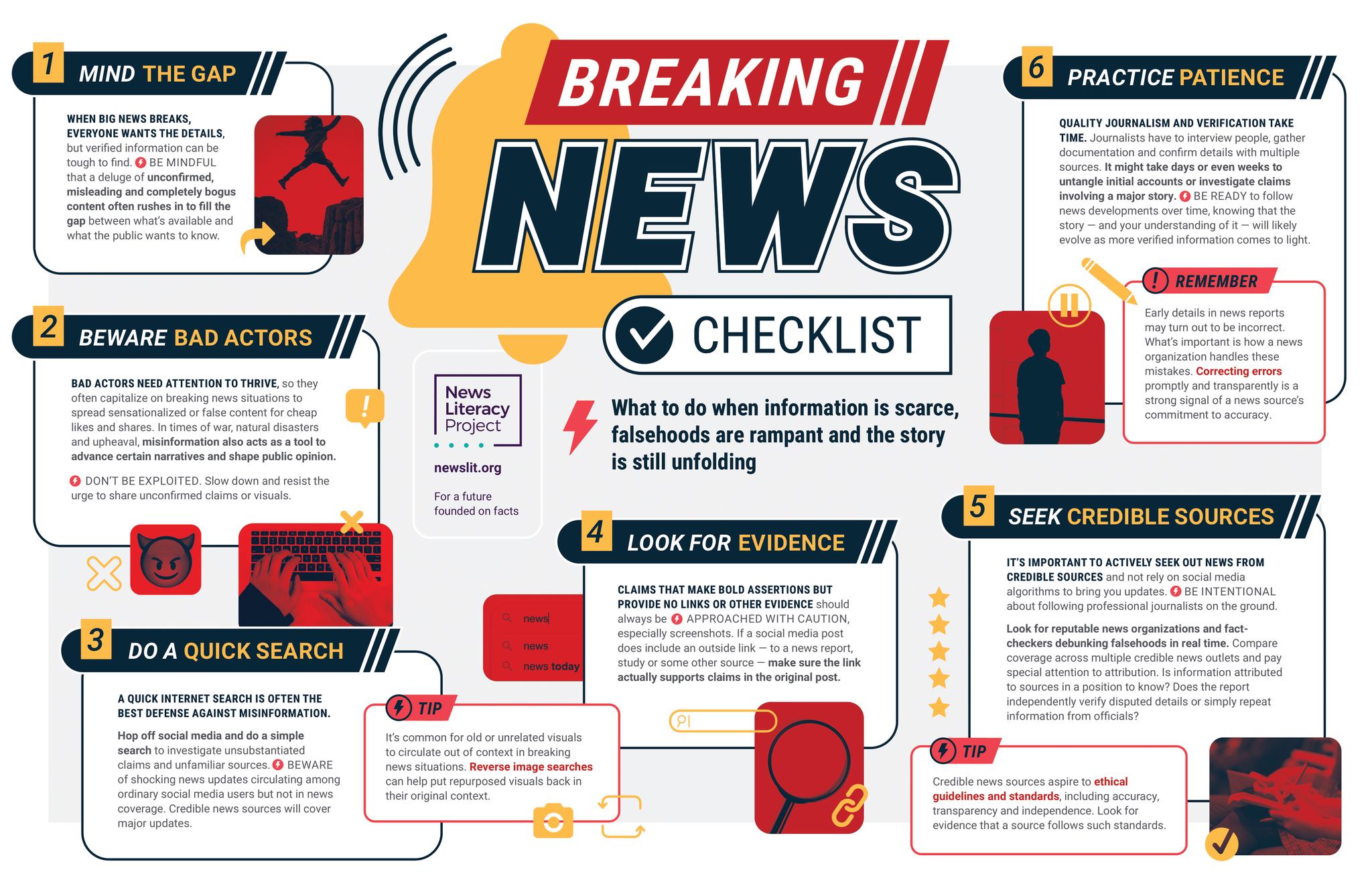 BREAKING NEWS

CHECKLIST

What to do when information is scarce, falsehoods are rampant and the story is still unfolding

News Literacy Project

newslit.org

For a future founded on facts

1 MIND THE GAP

WHEN BIG NEWS BREAKS, EVERYONE WANTS THE DETAILS, but verified information can be tough to find. BE MINDFUL that a deluge of unconfirmed, misleading and completely bogus content often rushes in to fill the gap between what's available and what the public wants to know.

2 BEWARE BAD ACTORS

BAD ACTORS NEED ATTENTION TO THRIVE, so they often capitalize on breaking news situations to spread sensationalized or false content for cheap likes and shares. In times of war, natural disasters and upheaval, misinformation also acts as a tool to advance certain narratives and shape public opinion.

DON'T BE EXPLOITED. Slow down and resist the urge to share unconfirmed claims or visuals.

3 DO A QUICK SEARCH

A QUICK INTERNET SEARCH IS OFTEN THE BEST DEFENSE AGAINST MISINFORMATION.

Hop off social media and do a simple search to investigate unsubstantiated claims and unfamiliar sources. BEWARE of shocking news updates circulating among ordinary social media users but not in news coverage. Credible news sources will cover major updates.

news
news
news today

TIP

It's common for old or unrelated visuals to circulate out of context in breaking news situations. Reverse image searches can help put repurposed visuals back in their original context.

4 LOOK FOR EVIDENCE

CLAIMS THAT MAKE BOLD ASSERTIONS BUT PROVIDE NO LINKS OR OTHER EVIDENCE should always be APPROACHED WITH CAUTION, especially screenshots. If a social media post does include an outside link — to a news report, study or some other source — make sure the link actually supports claims in the original post.

5 SEEK CREDIBLE SOURCES

IT'S IMPORTANT TO ACTIVELY SEEK OUT NEWS FROM CREDIBLE SOURCES and not rely on social media algorithms to bring you updates. BE INTENTIONAL about following professional journalists on the ground.

Look for reputable news organizations and fact-checkers debunking falsehoods in real time. Compare coverage across multiple credible news outlets and pay special attention to attribution. Is information attributed to sources in a position to know? Does the report independently verify disputed details or simply repeat information from officials?

TIP

Credible news sources aspire to ethical guidelines and standards, including accuracy, transparency and independence. Look for evidence that a source follows such standards.

6 PRACTICE PATIENCE

QUALITY JOURNALISM AND VERIFICATION TAKE TIME. Journalists have to interview people, gather documentation and confirm details with multiple sources. It might take days or even weeks to untangle initial accounts or investigate claims involving a major story. BE READY to follow news developments over time, knowing that the story — and your understanding of it — will likely evolve as more verified information comes to light.

REMEMBER

Early details in news reports may turn out to be incorrect. What's important is how a news organization handles these mistakes. Correcting errors promptly and transparently is a strong signal of a news source's commitment to accuracy.