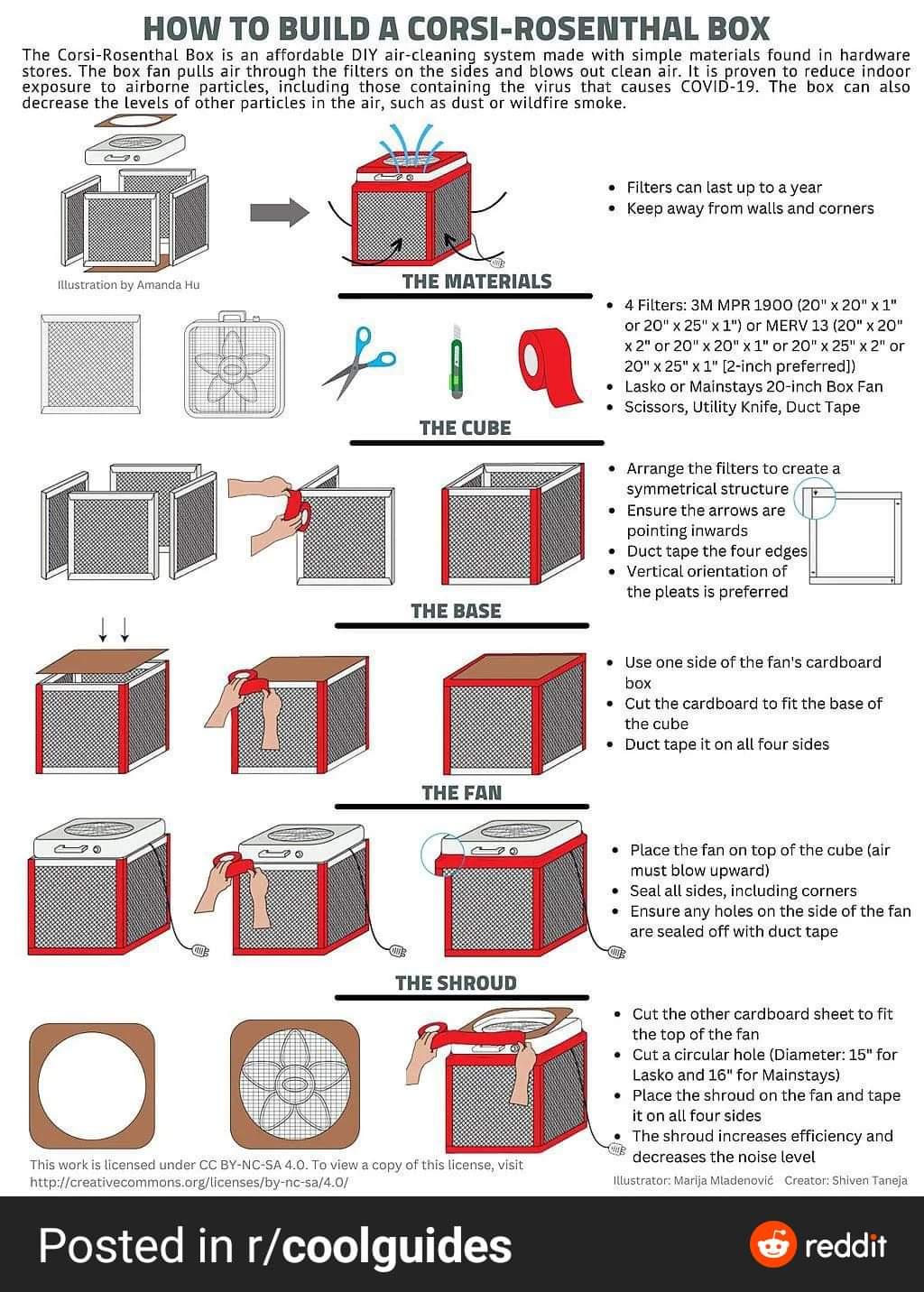 HOW TO BUILD A CORSI-ROSENTHAL BOX

The Corsi-Rosenthal Box is an affordable DIY air-cleaning system made with simple materials found in hardware stores. The box fan pulls air through the filters on the sides and blows out clean air. It is proven to reduce indoor exposure to airborne particles, including those containing the virus that causes COVID-19. The box can also decrease the levels of other particles in the air, such as dust or wildfire smoke.

Illustration by Amanda Hu

• Filters can last up to a year
• Keep away from walls and corners

THE MATERIALS

• 4 Filters: 3M MPR 1900 (20" x 20" x 1" or 20" x 25" x 1") or MERV 13 (20" x 20" x 2" or 20" x 20" x 1" or 20" x 25" x 2" or 20" x 25" x 1" [2-inch preferred])
• Lasko or Mainstays 20-inch Box Fan
• Scissors, Utility Knife, Duct Tape

THE CUBE

• Arrange the filters to create a symmetrical structure
• Ensure the arrows are pointing inwards
• Duct tape the four edges
• Vertical orientation of the pleats is preferred

THE BASE

• Use one side of the fan's cardboard box
• Cut the cardboard to fit the base of the cube
• Duct tape it on all four sides

THE FAN

• Place the fan on top of the cube (air must blow upward)
• Seal all sides, including corners
• Ensure any holes on the side of the fan are sealed off with duct tape

THE SHROUD

• Cut the other cardboard sheet to fit the top of the fan
• Cut a circular hole (Diameter: 15" for Lasko and 16" for Mainstays)
• Place the shroud on the fan and tape it on all four sides
• The shroud increases efficiency and decreases the noise level

This work is licensed under CC BY-NC-SA 4.0. To view a copy of this license, visit http://creativecommons.org/licenses/by-nc-sa/4.0/

Illustrator: Marija Mladenović Creator: Shiven Taneja

Posted in r/coolguides

reddit